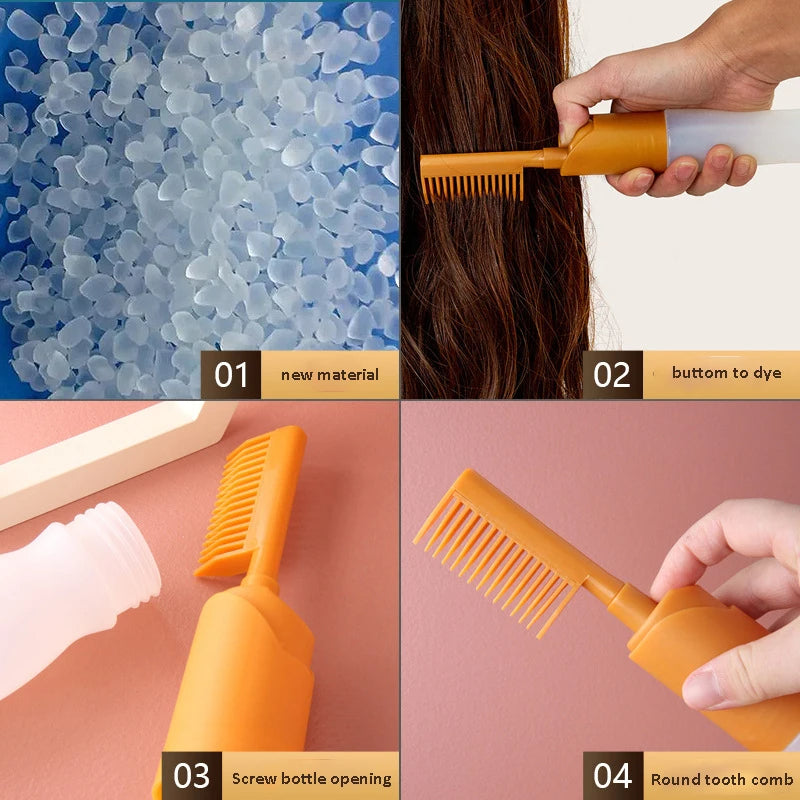 01 new material

02 buttom to dye

03 Screw bottle opening

04 Round tooth comb