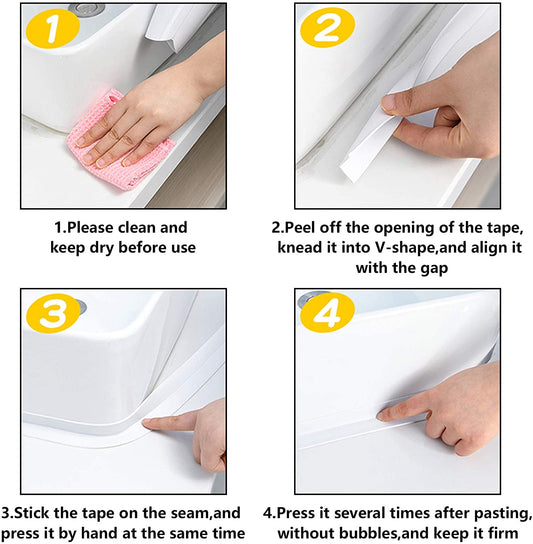 1

1.Please clean and keep dry before use

2

2.Peel off the opening of the tape, knead it into V-shape,and align it with the gap

3

3.Stick the tape on the seam,and press it by hand at the same time

4

4.Press it several times after pasting, without bubbles,and keep it firm