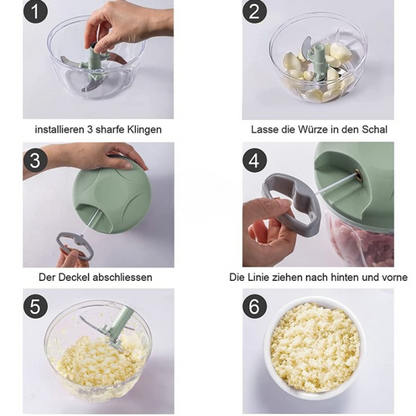 1

installieren 3 sharfe Klingen

2

Lasse die Würze in den Schal

3

Der Deckel abschliessen

4

Die Linie ziehen nach hinten und vorne

5

6