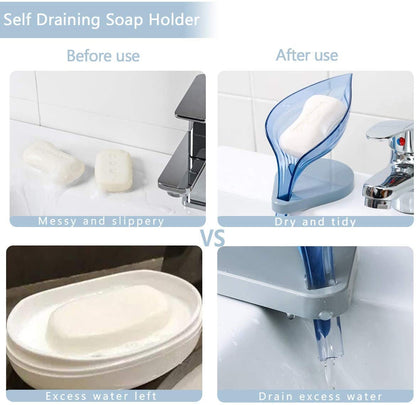 Self Draining Soap Holder

Before use

After use

Messy and slippery

Dry and tidy

VS

Excess water left

Drain excess water