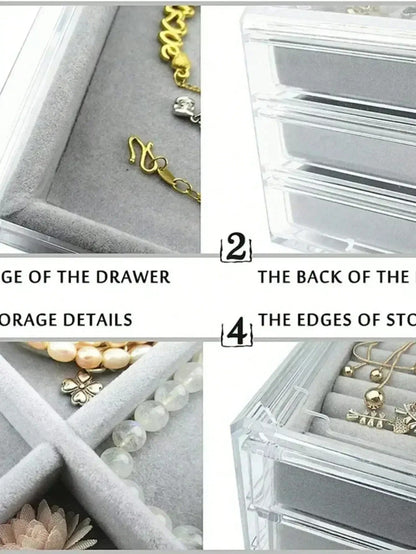 2

GE OF THE DRAWER

THE BACK OF THE

ORAGE DETAILS

4

THE EDGES OF STO