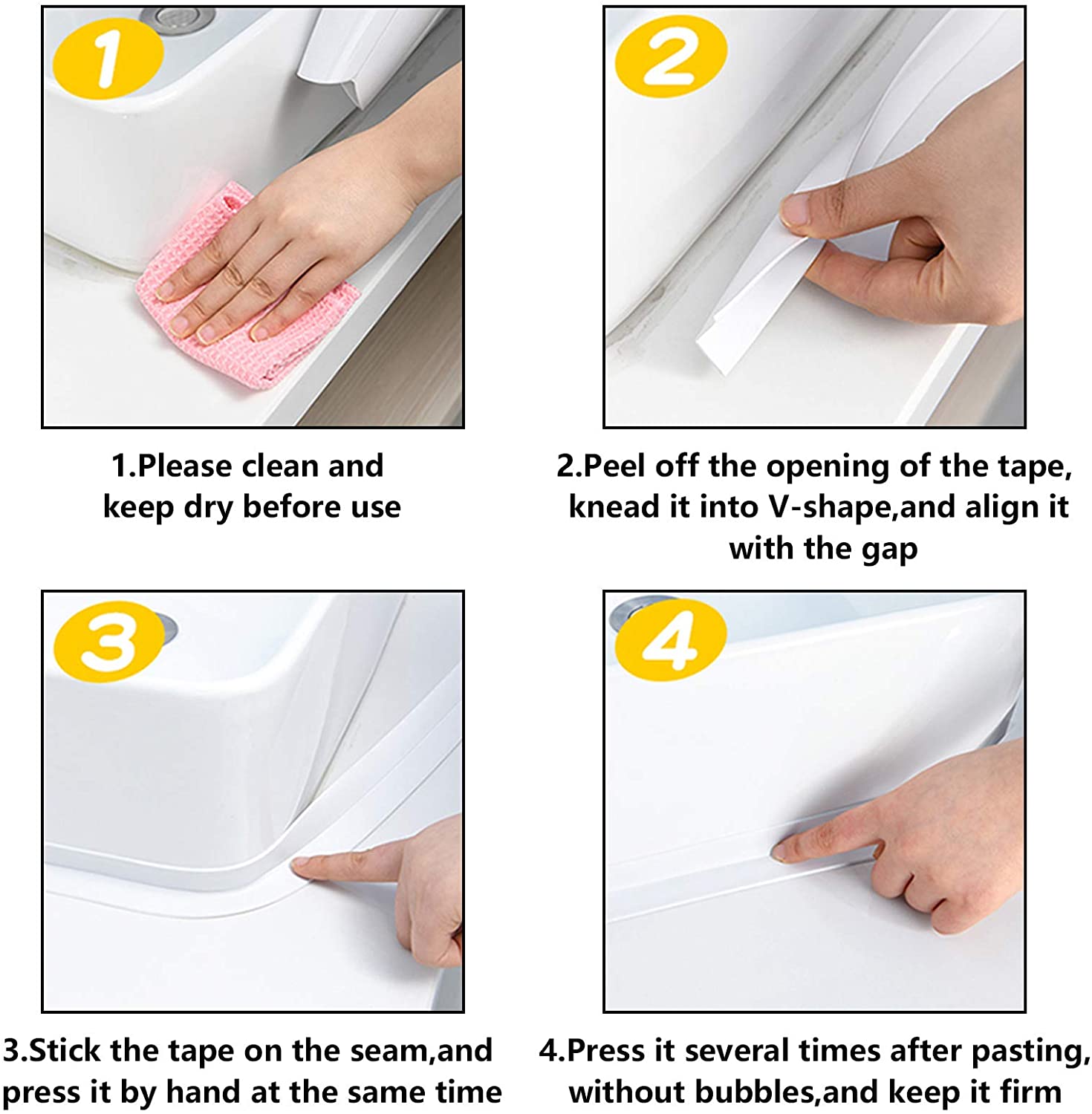 1

1.Please clean and keep dry before use

2

2.Peel off the opening of the tape, knead it into V-shape,and align it with the gap

3

3.Stick the tape on the seam,and press it by hand at the same time

4

4.Press it several times after pasting, without bubbles,and keep it firm