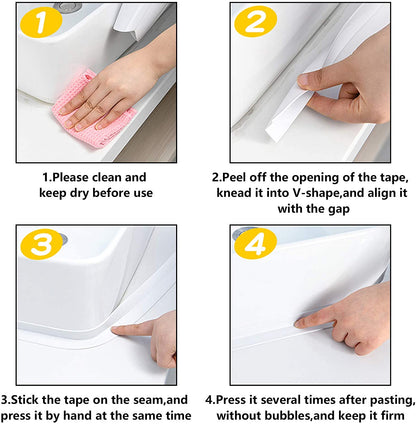 1

1.Please clean and keep dry before use

2

2.Peel off the opening of the tape, knead it into V-shape,and align it with the gap

3

3.Stick the tape on the seam,and press it by hand at the same time

4

4.Press it several times after pasting, without bubbles,and keep it firm