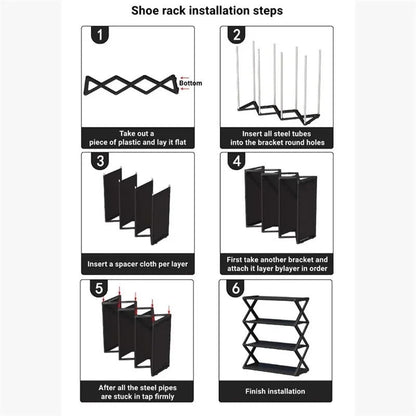 Shoe rack installation steps

1

Bottom

Take out a piece of plastic and lay it flat

2

Insert all steel tubes into the bracket round holes

3

Insert a spacer cloth per layer

4

First take another bracket and attach it layer bylayer in order

5

After all the steel pipes are stuck in tap firmly

6

Finish installation