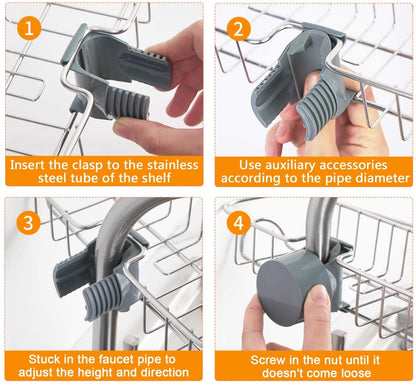 1

Insert the clasp to the stainless steel tube of the shelf

2

Use auxiliary accessories according to the pipe diameter

3

Stuck in the faucet pipe to adjust the height and direction

4

Screw in the nut until it doesn't come loose