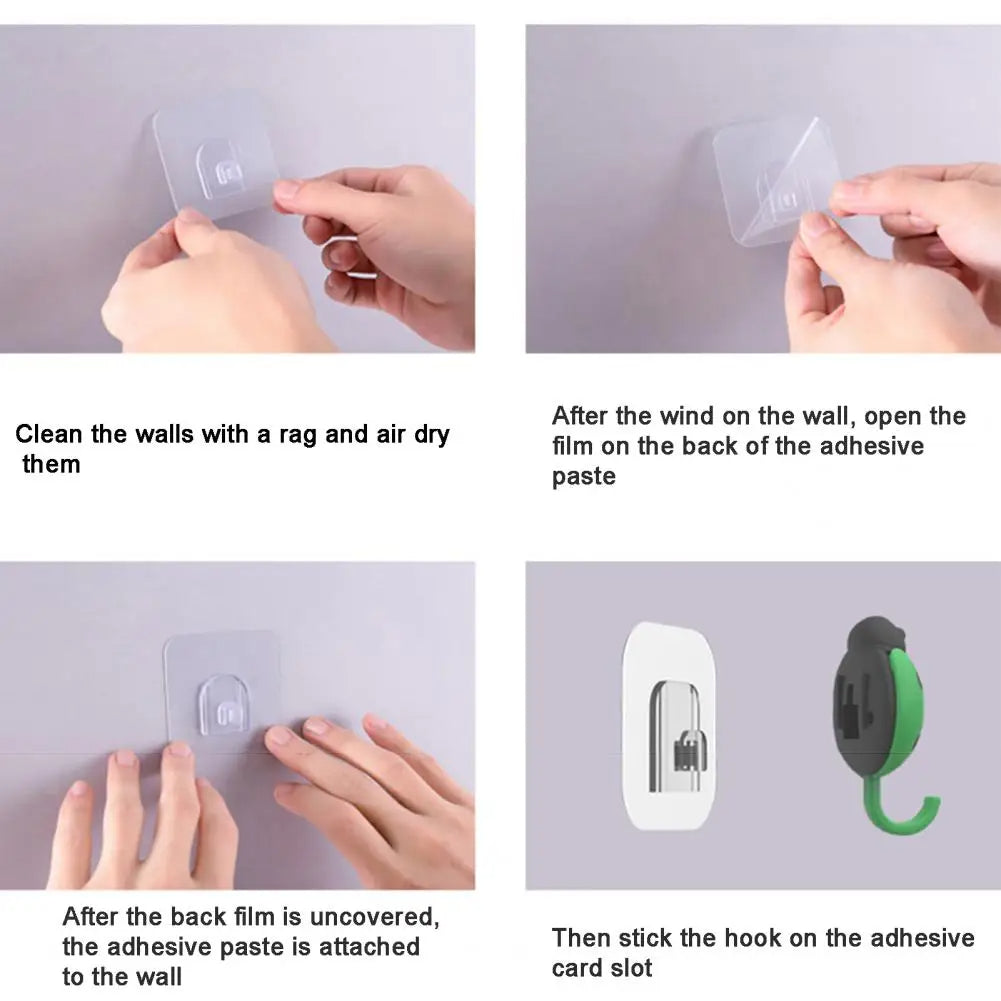 Clean the walls with a rag and air dry them

After the wind on the wall, open the film on the back of the adhesive paste

After the back film is uncovered, the adhesive paste is attached to the wall

Then stick the hook on the adhesive card slot