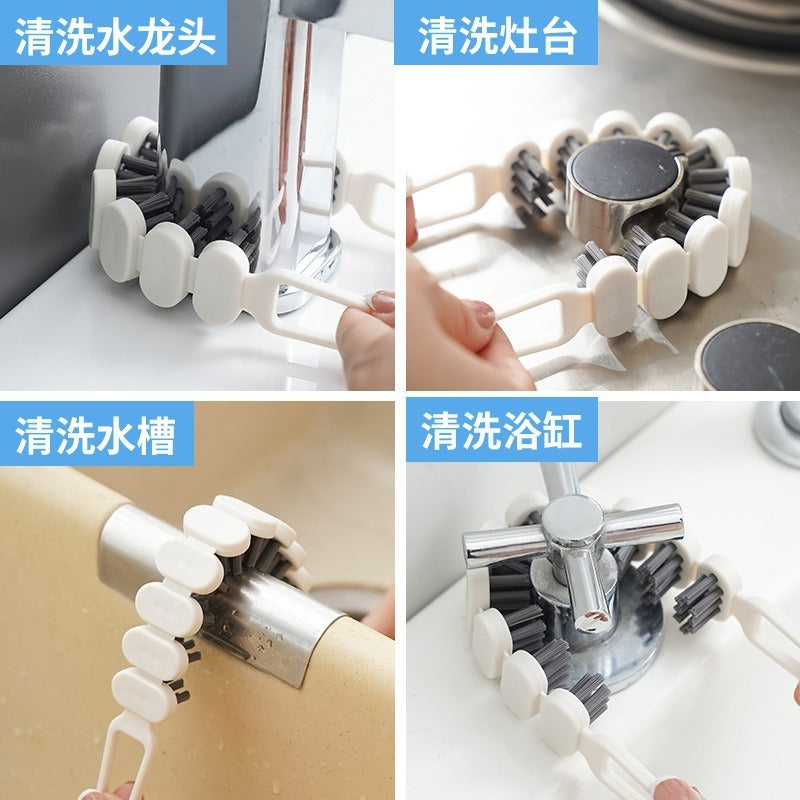 清洗水龙头

清洗灶台

清洗水槽

清洗浴缸