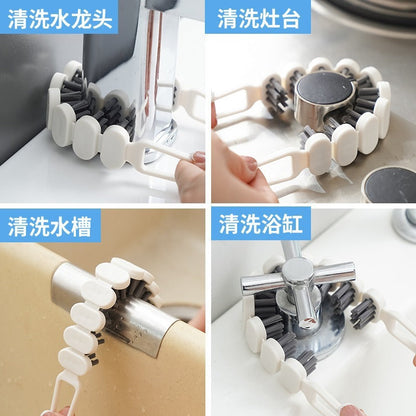 清洗水龙头

清洗灶台

清洗水槽

清洗浴缸