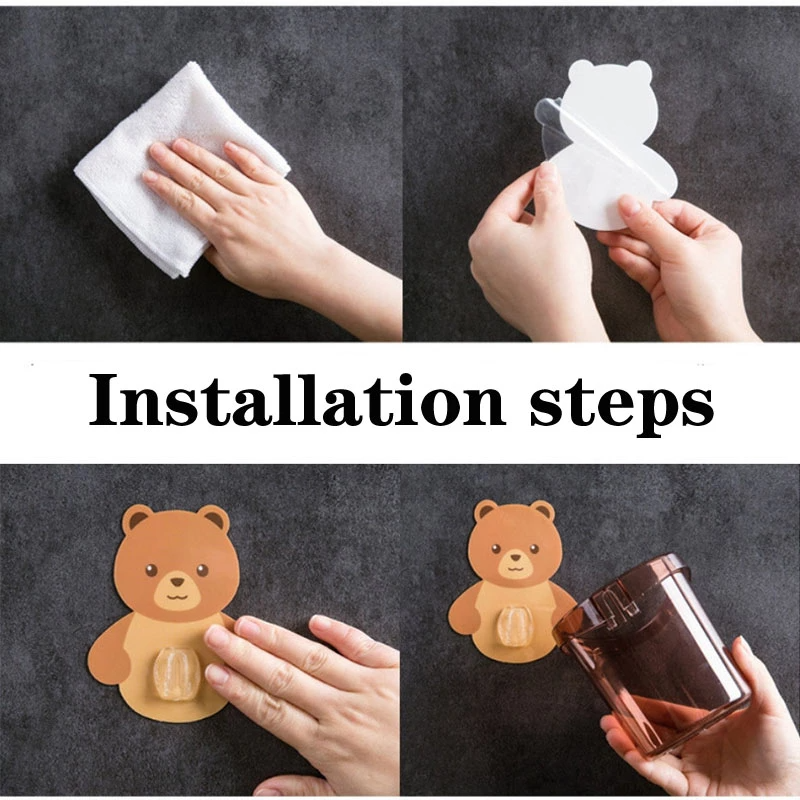 Installation steps