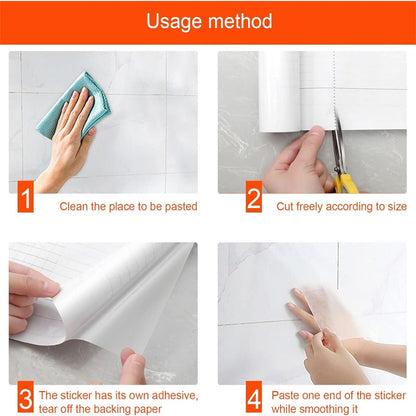 Usage method

1 Clean the place to be pasted

2 Cut freely according to size

3 The sticker has its own adhesive, tear off the backing paper

4 Paste one end of the sticker while smoothing it